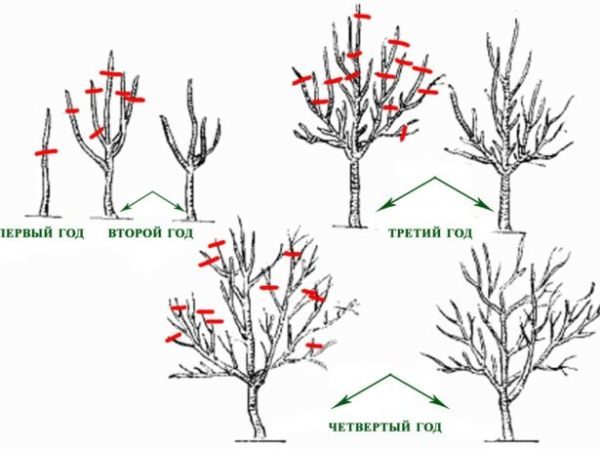 ПЕРВЫЙ ГОД ВТОРОЙ ГОД

ТРЕТИЙ ГОД

ЧЕТВЕРТЫЙ ГОД